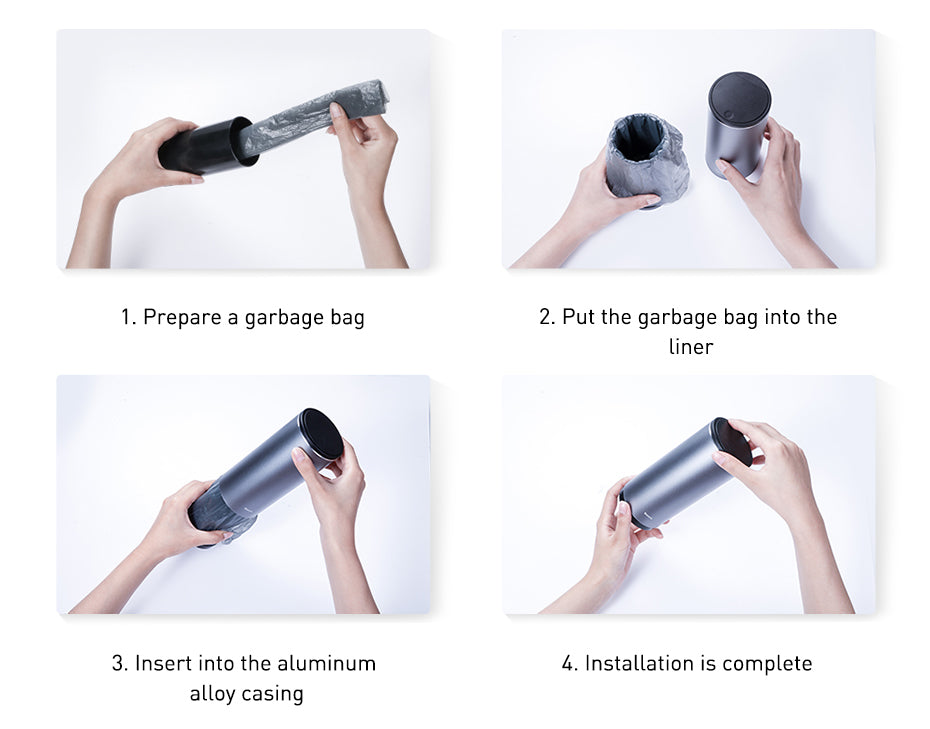 1. Prepare a garbage bag

2. Put the garbage bag into the liner

3. Insert into the aluminum alloy casing

4. Installation is complete